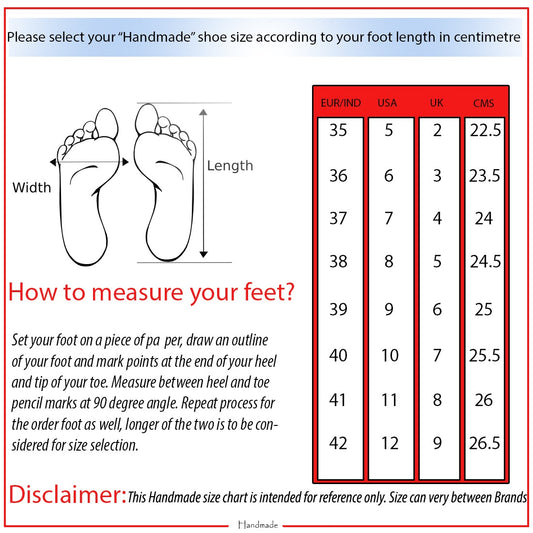 Please select your "Handmade" shoe size according to your foot length in centimetre

Width

Length

How to measure your feet?

Set your foot on a piece of pa per, draw an outline of your foot and mark points at the end of your heel and tip of your toe. Measure between heel and toe pencil marks at 90 degree angle. Repeat process for the order foot as well, longer of the two is to be considered for size selection.

| EUR/IND | USA | UK | CMS |
|---|---|---|---|
| 35 | 5 | 2 | 22.5 |
| 36 | 6 | 3 | 23.5 |
| 37 | 7 | 4 | 24 |
| 38 | 8 | 5 | 24.5 |
| 39 | 9 | 6 | 25 |
| 40 | 10 | 7 | 25.5 |
| 41 | 11 | 8 | 26 |
| 42 | 12 | 9 | 26.5 |

Disclaimer: This Handmade size chart is intended for reference only. Size can very between Brands

Handmade